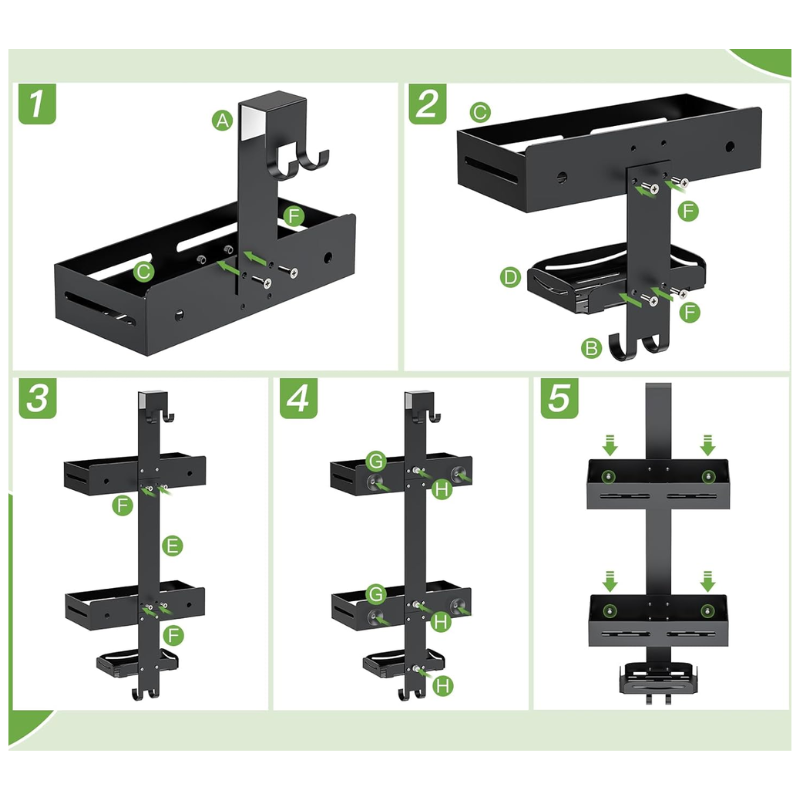 1
A
F
C

2
C
F
D
F
B

3
F
E
F

4
G
H
G
H
H

5