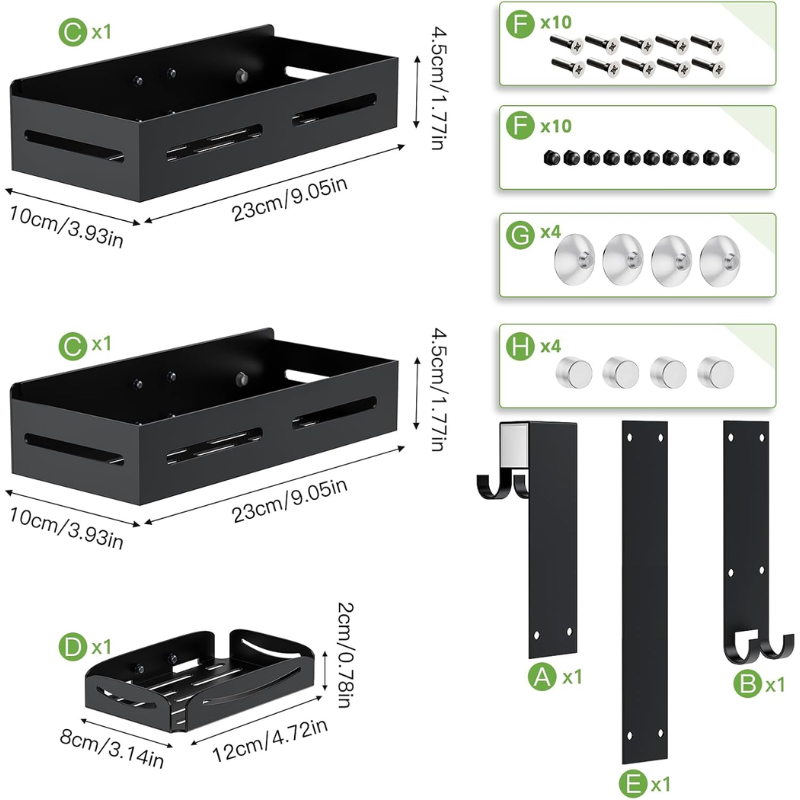 C x1

4.5cm/1.77in

10cm/3.93in

23cm/9.05in

C x1

4.5cm/1.77in

10cm/3.93in

23cm/9.05in

D x1

2cm/0.78in

8cm/3.14in

12cm/4.72in

F x10

F x10

G x4

H x4

A x1

E x1

B x1