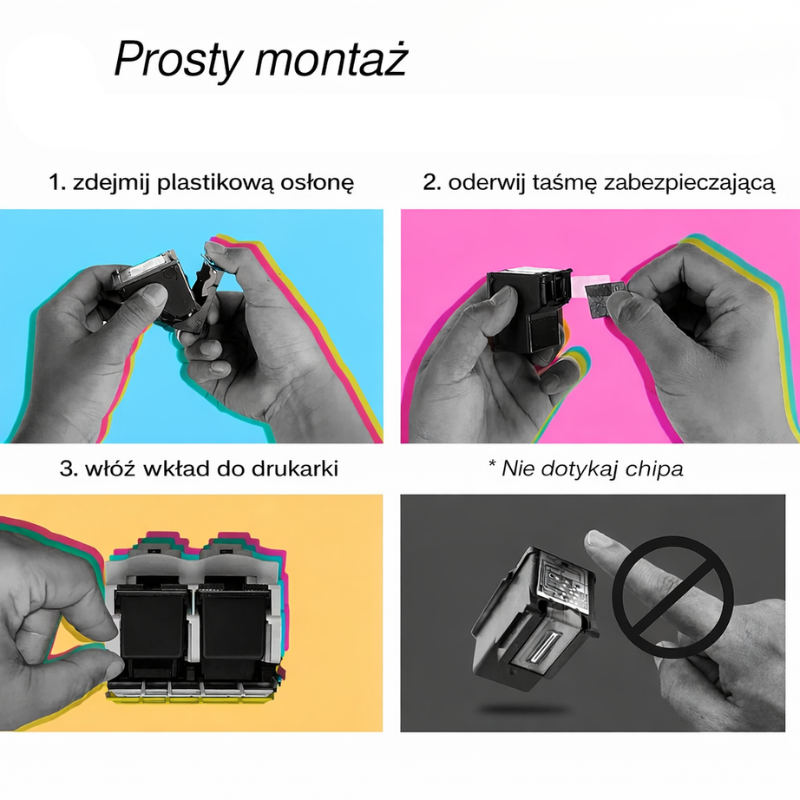 Prosty montaż

1. zdejmij plastikową osłonę

2. oderwij taśmę zabezpieczającą

3. włóż wkład do drukarki

* Nie dotykaj chipa