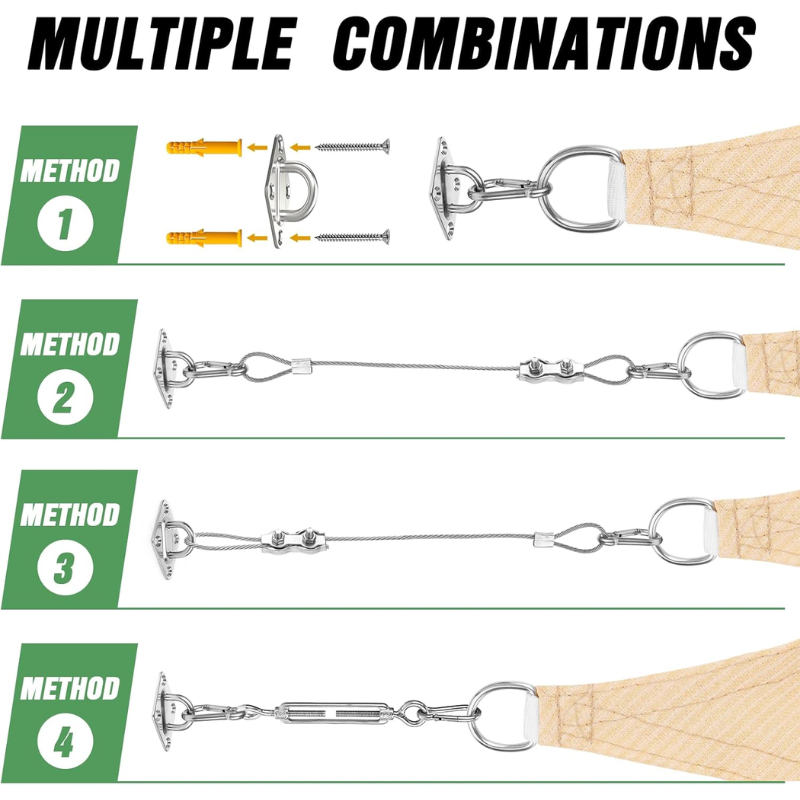 MULTIPLE COMBINATIONS

METHOD
1

METHOD
2

METHOD
3

METHOD
4